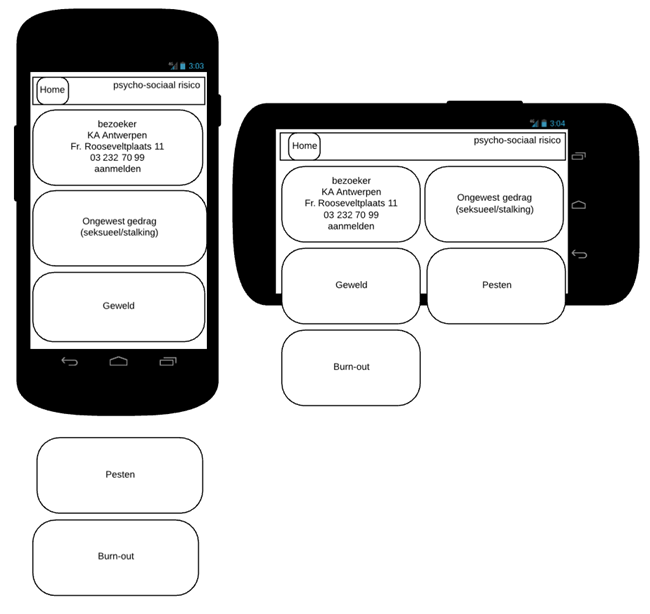 3:03

Home

psycho-sociaal risico

bezoeker
KA Antwerpen
Fr. Rooseveltplaats 11
03 232 70 99
aanmelden

Ongewest gedrag
(seksueel/stalking)

Geweld

Pesten

Burn-out

3:04

Home

psycho-sociaal risico

bezoeker
KA Antwerpen
Fr. Rooseveltplaats 11
03 232 70 99
aanmelden

Ongewest gedrag
(seksueel/stalking)

Geweld

Pesten

Burn-out